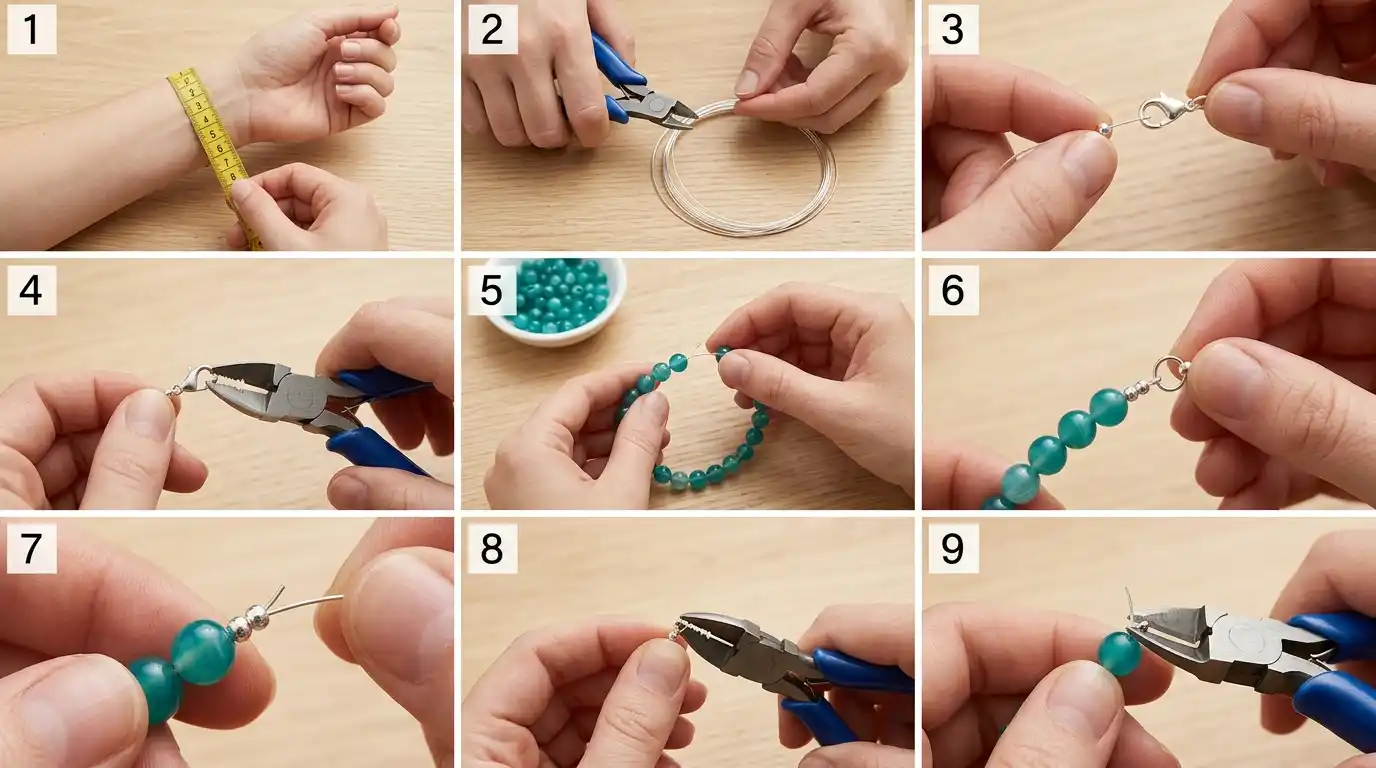 1
2
3
4
5
6
7
8
9